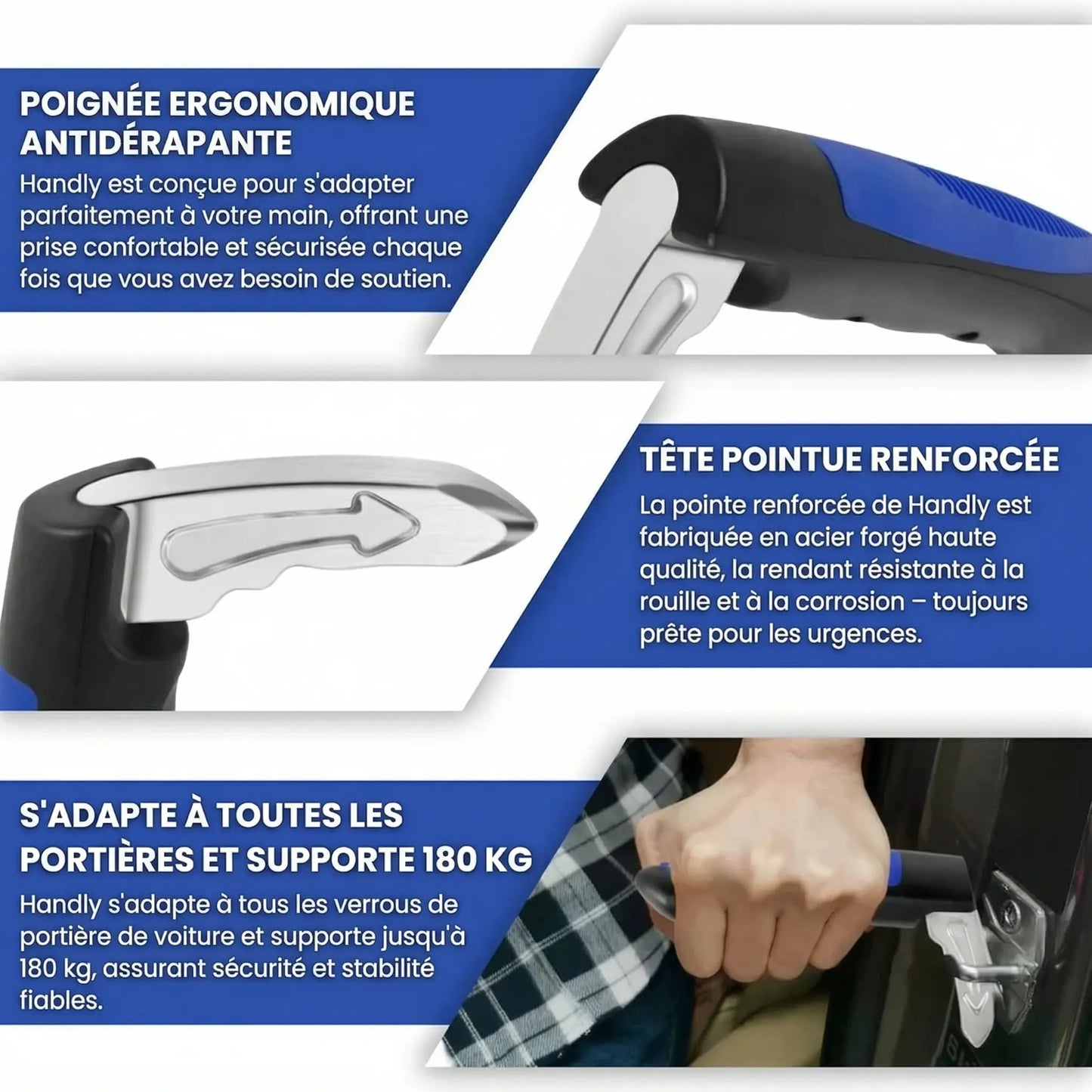 POIGNÉE ERGONOMIQUE ANTIDÉRAPANTE

Handly est conçue pour s'adapter parfaitement à votre main, offrant une prise confortable et sécurisée chaque fois que vous avez besoin de soutien.

TÊTE POINTUE RENFORCÉE

La pointe renforcée de Handly est fabriquée en acier forgé haute qualité, la rendant résistante à la rouille et à la corrosion – toujours prête pour les urgences.

S'ADAPTE À TOUTES LES PORTIÈRES ET SUPPORTE 180 KG

Handly s'adapte à tous les verrous de portière de voiture et supporte jusqu'à 180 kg, assurant sécurité et stabilité fiables.