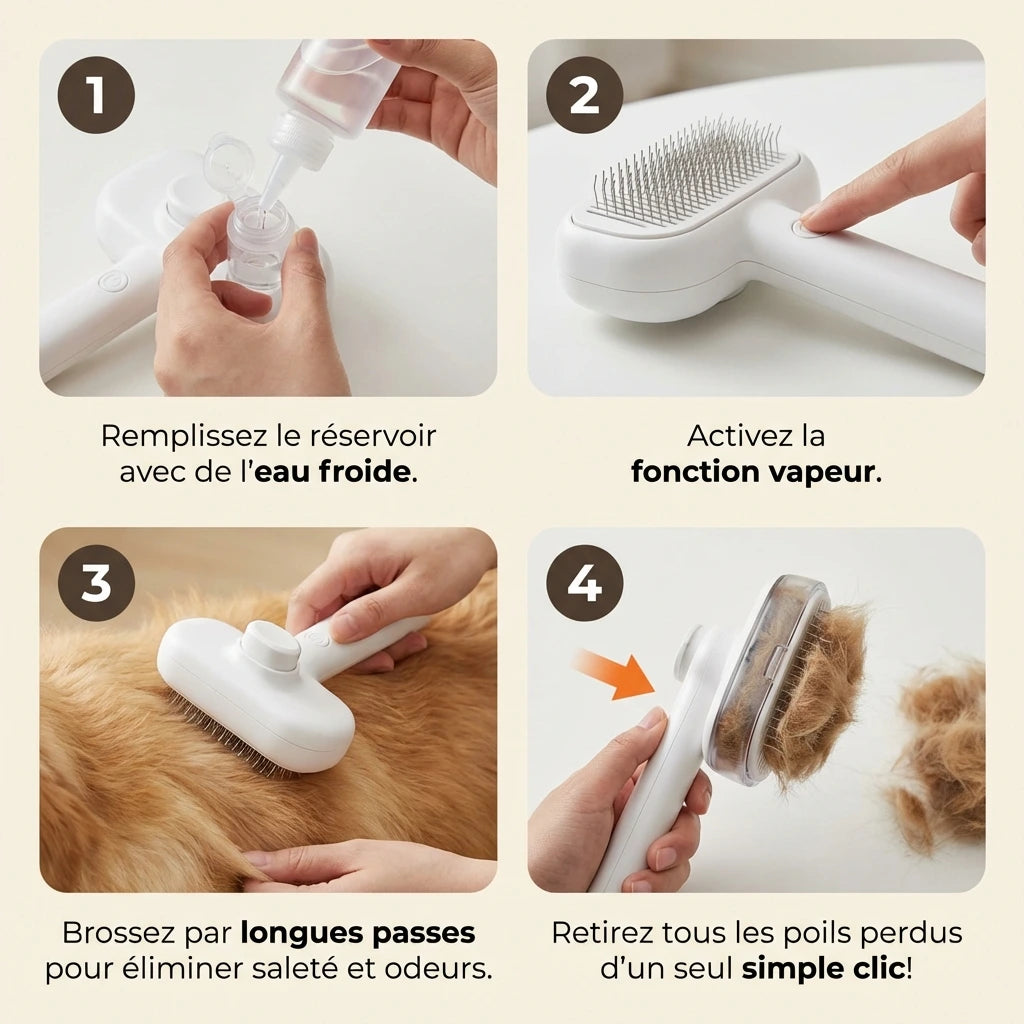 1

Remplissez le réservoir avec de l'eau froide.

2

Activez la fonction vapeur.

3

Brossez par longues passes pour éliminer saleté et odeurs.

4

Retirez tous les poils perdus d'un seul simple clic!